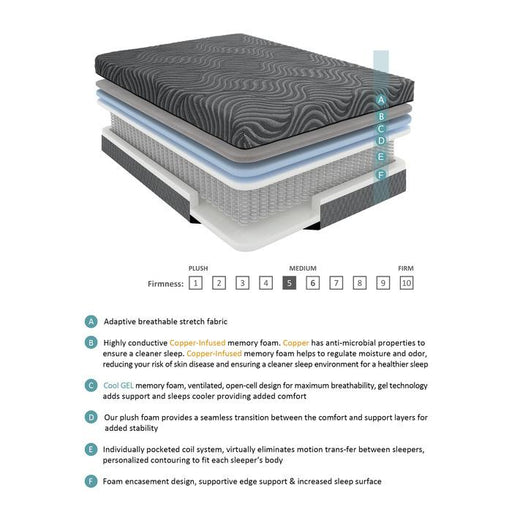 A
B
C
D
E
F

PLUSH MEDIUM FIRM

Firmness: 1 2 3 4 5 6 7 8 9 10

A Adaptive breathable stretch fabric

B Highly conductive Copper-Infused memory foam. Copper has anti-microbial properties to ensure a cleaner sleep. Copper-Infused memory foam helps to regulate moisture and odor, reducing your risk of skin disease and ensuring a cleaner sleep environment for a healthier sleep

C Cool GEL memory foam, ventilated, open-cell design for maximum breathability, gel technology adds support and sleeps cooler providing added comfort

D Our plush foam provides a seamless transition between the comfort and support layers for added stability

E Individually pocketed coil system, virtually eliminates motion trans-fer between sleepers, personalized contouring to fit each sleeper's body

F Foam encasement design, supportive edge support & increased sleep surface